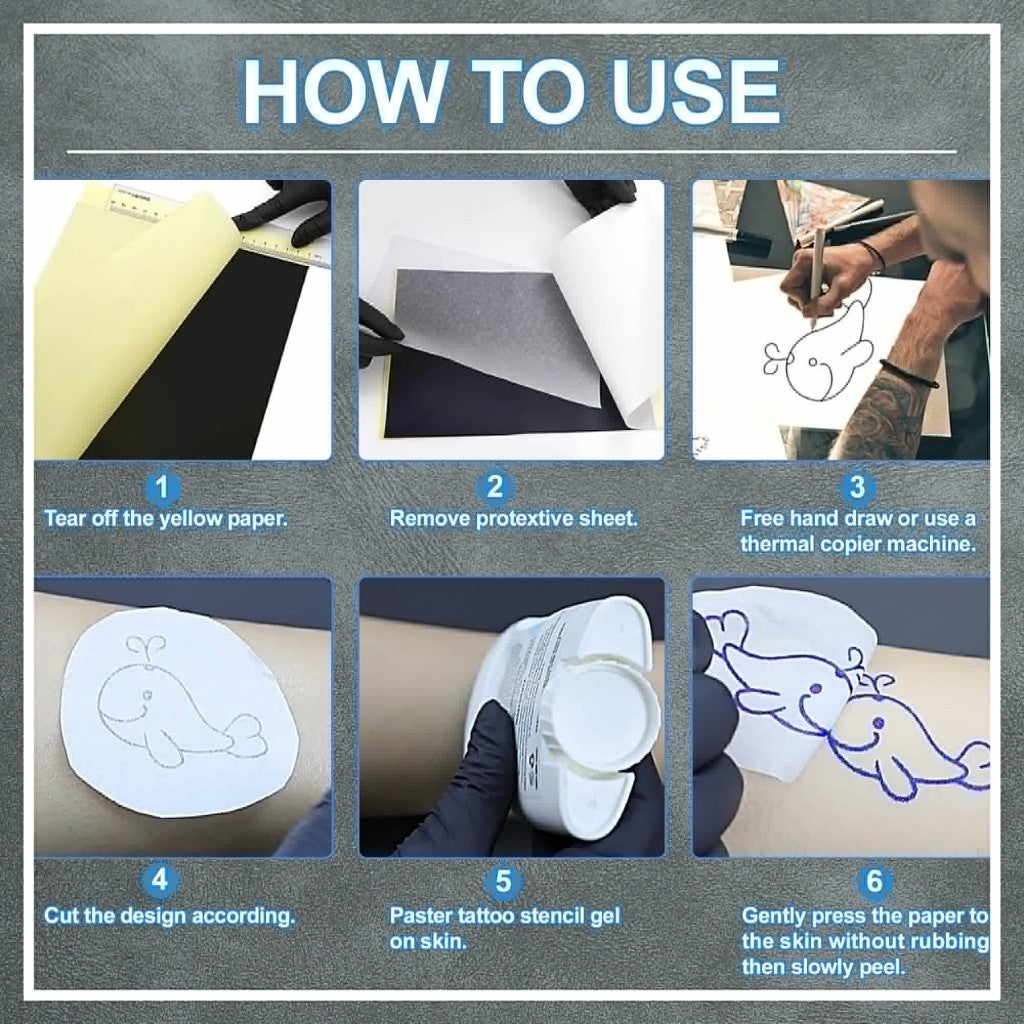 HOW TO USE

1
Tear off the yellow paper.

2
Remove protextive sheet.

3
Free hand draw or use a thermal copier machine.

4
Cut the design according.

5
Paster tattoo stencil gel on skin.

6
Gently press the paper to the skin without rubbing then slowly peel.